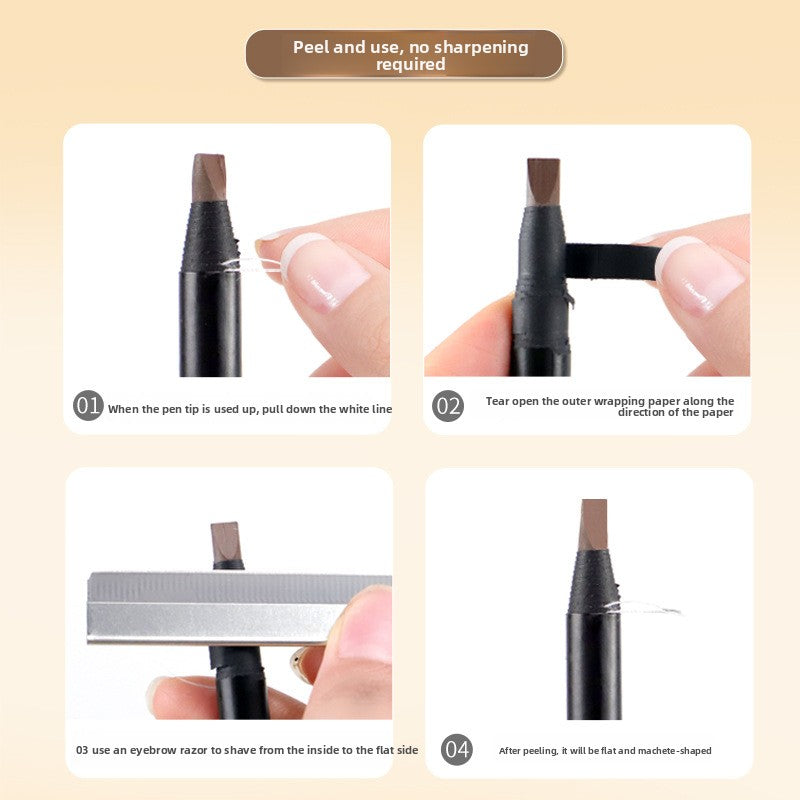 Peel and use, no sharpening required

01 When the pen tip is used up, pull down the white line

02 Tear open the outer wrapping paper along the direction of the paper

03 use an eyebrow razor to shave from the inside to the flat side

04 After peeling, it will be flat and machete-shaped